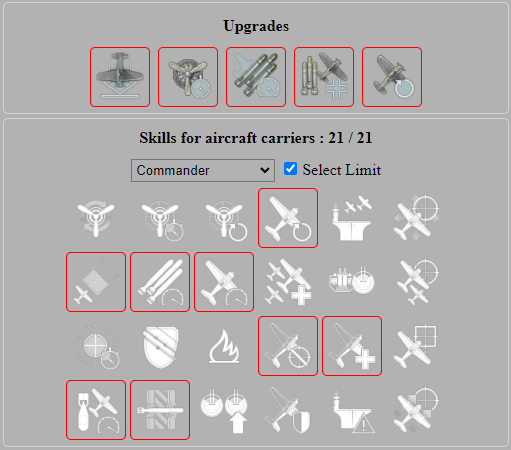 Upgrades

Skills for aircraft carriers : 21 / 21

Commander

Select Limit