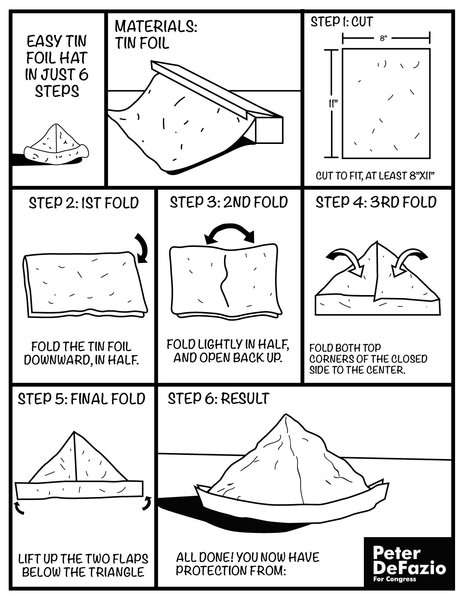 EASY TIN FOIL HAT IN JUST 6 STEPS

MATERIALS: TIN FOIL

STEP 1: CUT

8"

11"

CUT TO FIT, AT LEAST 8"X11"

STEP 2: 1ST FOLD

FOLD THE TIN FOIL DOWNWARD, IN HALF.

STEP 3: 2ND FOLD

FOLD LIGHTLY IN HALF, AND OPEN BACK UP.

STEP 4: 3RD FOLD

FOLD BOTH TOP CORNERS OF THE CLOSED SIDE TO THE CENTER.

STEP 5: FINAL FOLD

LIFT UP THE TWO FLAPS BELOW THE TRIANGLE

STEP 6: RESULT

ALL DONE! YOU NOW HAVE PROTECTION FROM:

Peter DeFazio
For Congress